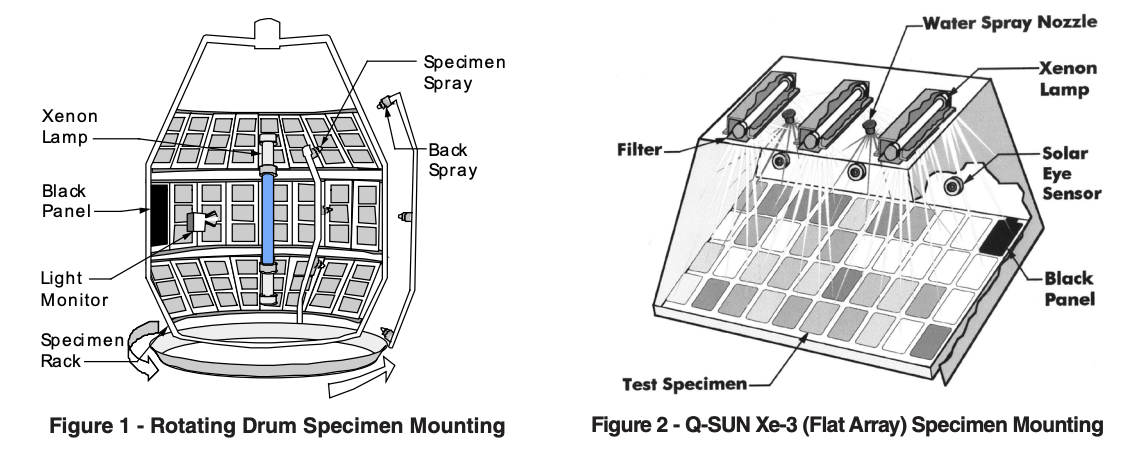 Xenon Lamp

Specimen Spray

Back Spray

Black Panel

Light Monitor

Specimen Rack

Figure 1 - Rotating Drum Specimen Mounting

Water Spray Nozzle

Xenon Lamp

Filter

Solar Eye Sensor

Black Panel

Test Specimen

Figure 2 - Q-SUN Xe-3 (Flat Array) Specimen Mounting